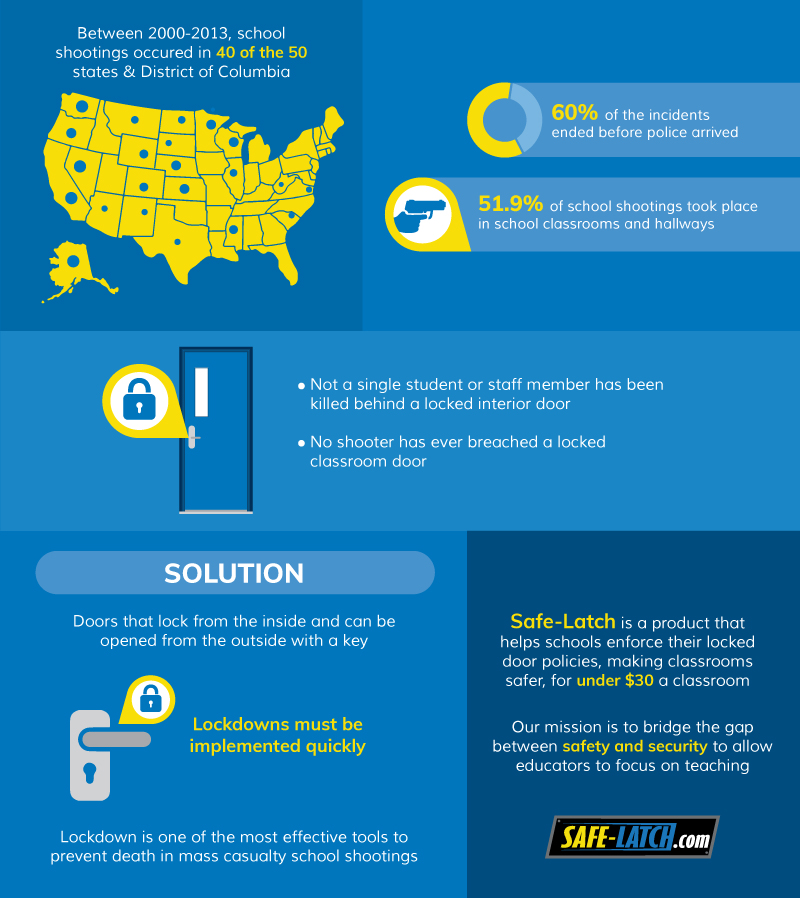 Between 2000-2013, school shootings occured in 40 of the 50 states & District of Columbia

60% of the incidents ended before police arrived

51.9% of school shootings took place in school classrooms and hallways

• Not a single student or staff member has been killed behind a locked interior door

• No shooter has ever breached a locked classroom door

SOLUTION

Doors that lock from the inside and can be opened from the outside with a key

Lockdowns must be implemented quickly

Lockdown is one of the most effective tools to prevent death in mass casualty school shootings

Safe-Latch is a product that helps schools enforce their locked door policies, making classrooms safer, for under $30 a classroom

Our mission is to bridge the gap between safety and security to allow educators to focus on teaching

SAFE-LATCH.com